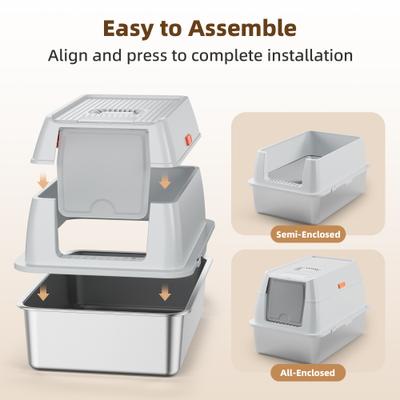 Easy to Assemble
Align and press to complete installation

Semi-Enclosed

All-Enclosed