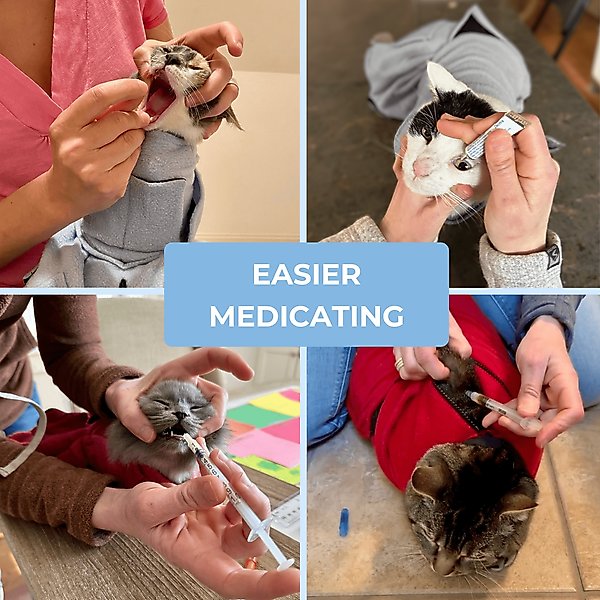 EASIER MEDICATING