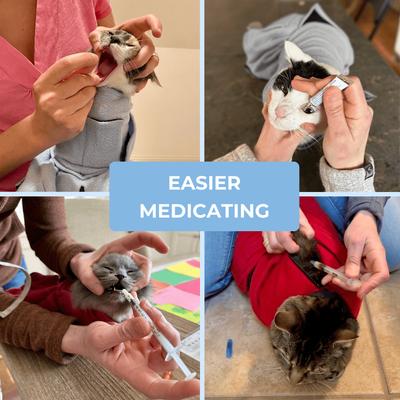 EASIER
MEDICATING