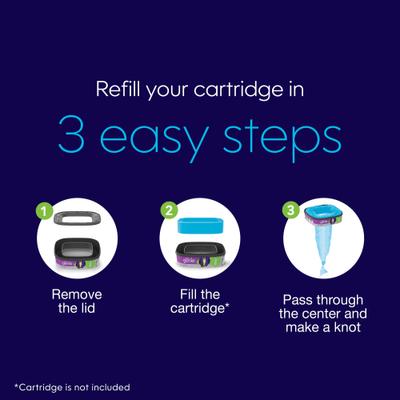 Refill your cartridge in

3 easy steps

1

Remove the lid

2

Fill the cartridge*

3

Pass through the center and make a knot

*Cartridge is not included