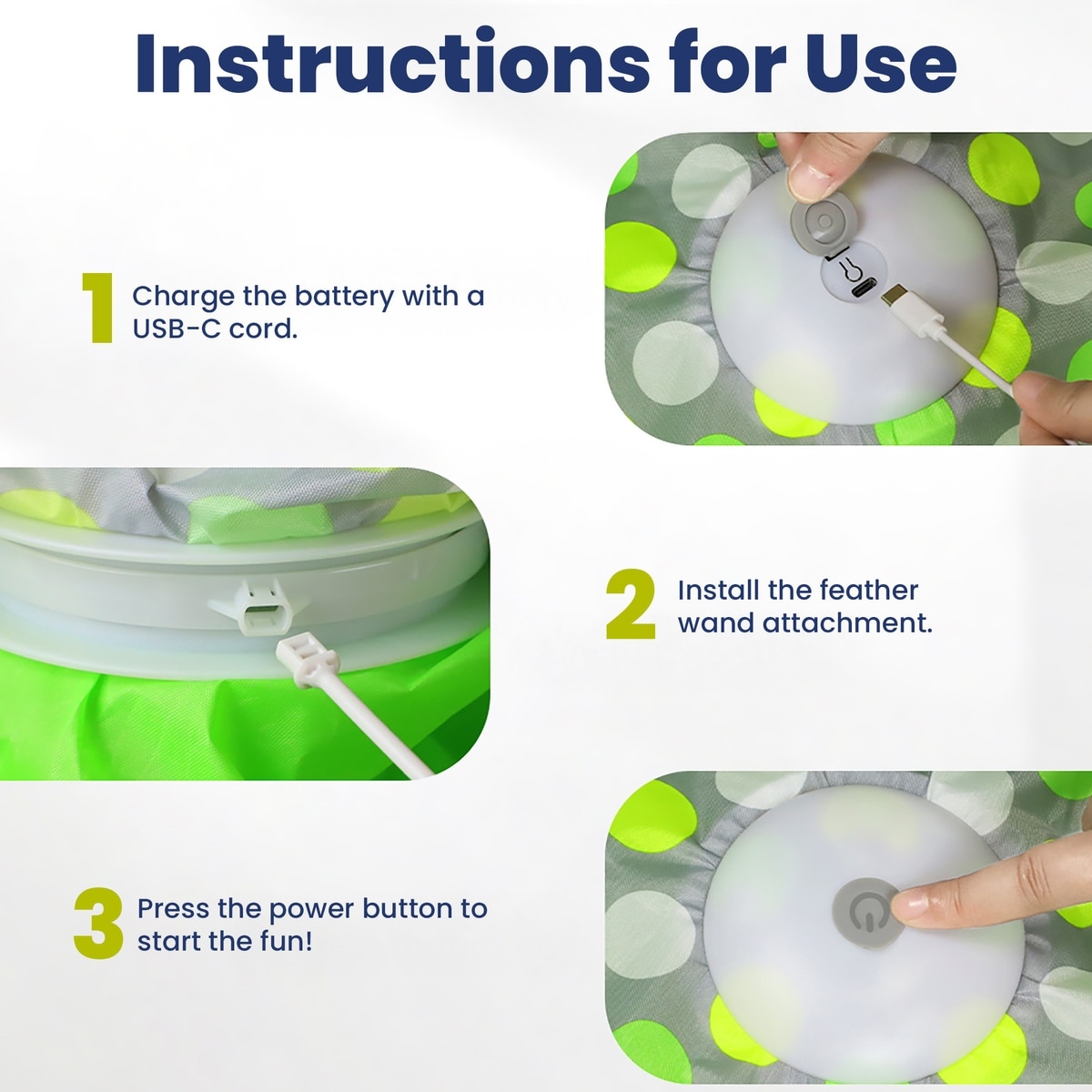 Instructions for Use

1 Charge the battery with a USB-C cord.

2 Install the feather wand attachment.

3 Press the power button to start the fun!