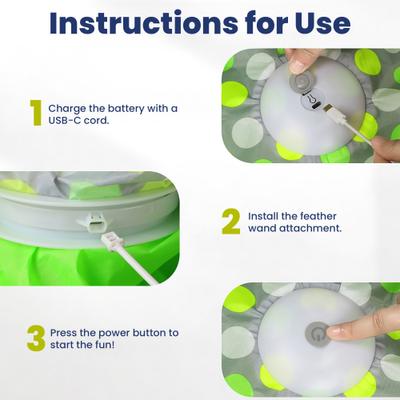 Instructions for Use

1 Charge the battery with a USB-C cord.

2 Install the feather wand attachment.

3 Press the power button to start the fun!