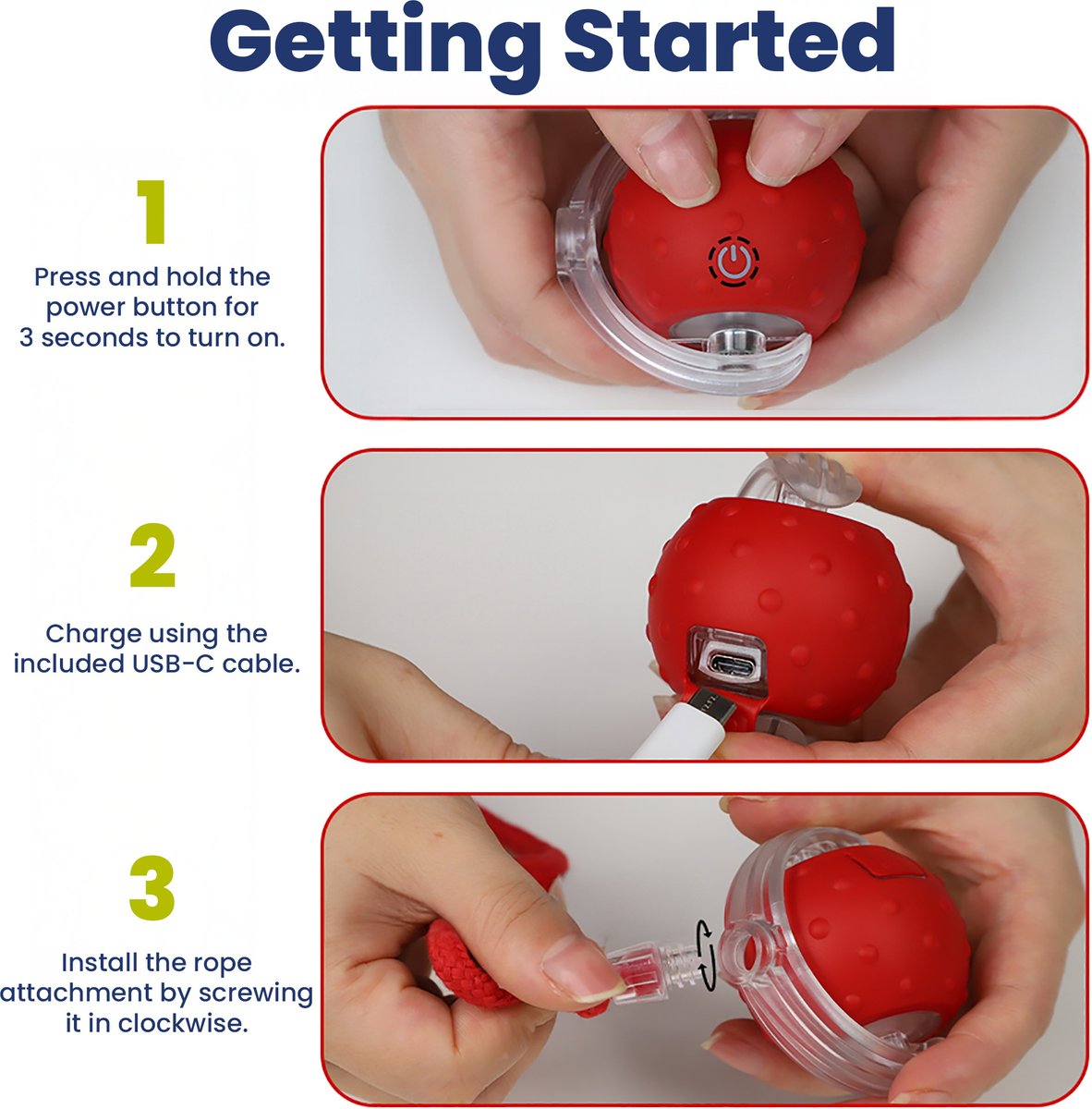 Getting Started

1

Press and hold the power button for 3 seconds to turn on.

2

Charge using the included USB-C cable.

3

Install the rope attachment by screwing it in clockwise.