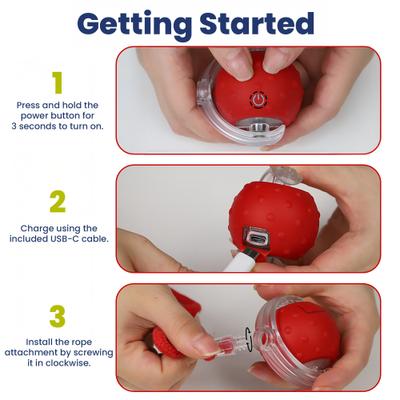 Getting Started

1

Press and hold the power button for 3 seconds to turn on.

2

Charge using the included USB-C cable.

3

Install the rope attachment by screwing it in clockwise.