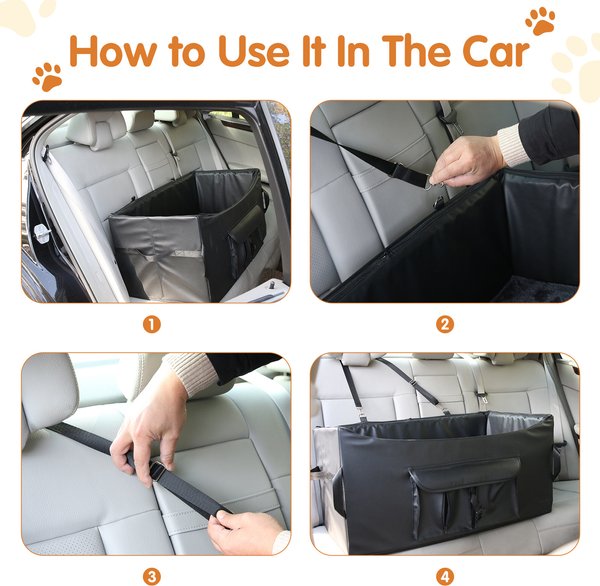 How to Use It In The Car

1

2

3

4