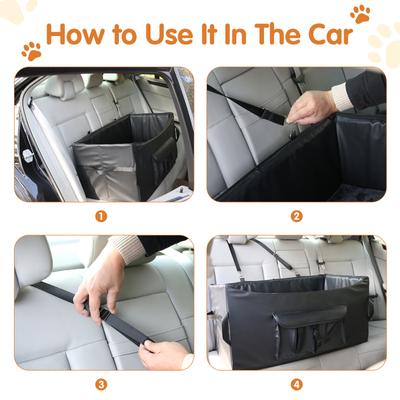 How to Use It In The Car

1

2

3

4