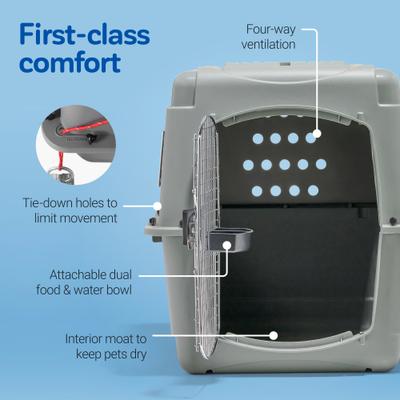 First-class comfort

Four-way ventilation

Tie-down holes to limit movement

Attachable dual food & water bowl

Interior moat to keep pets dry