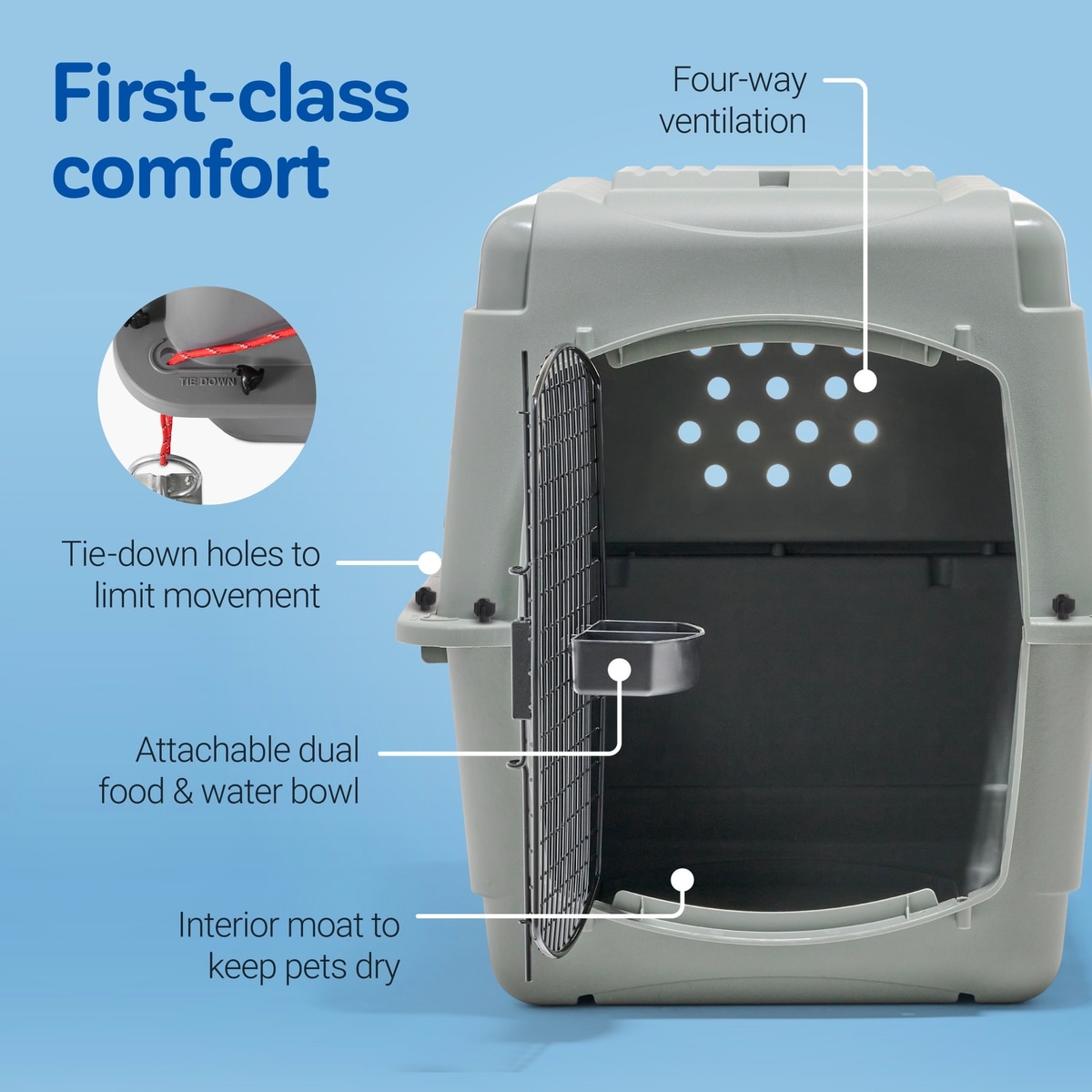 First-class comfort

Four-way ventilation

TIE DOWN

Tie-down holes to limit movement

Attachable dual food & water bowl

Interior moat to keep pets dry