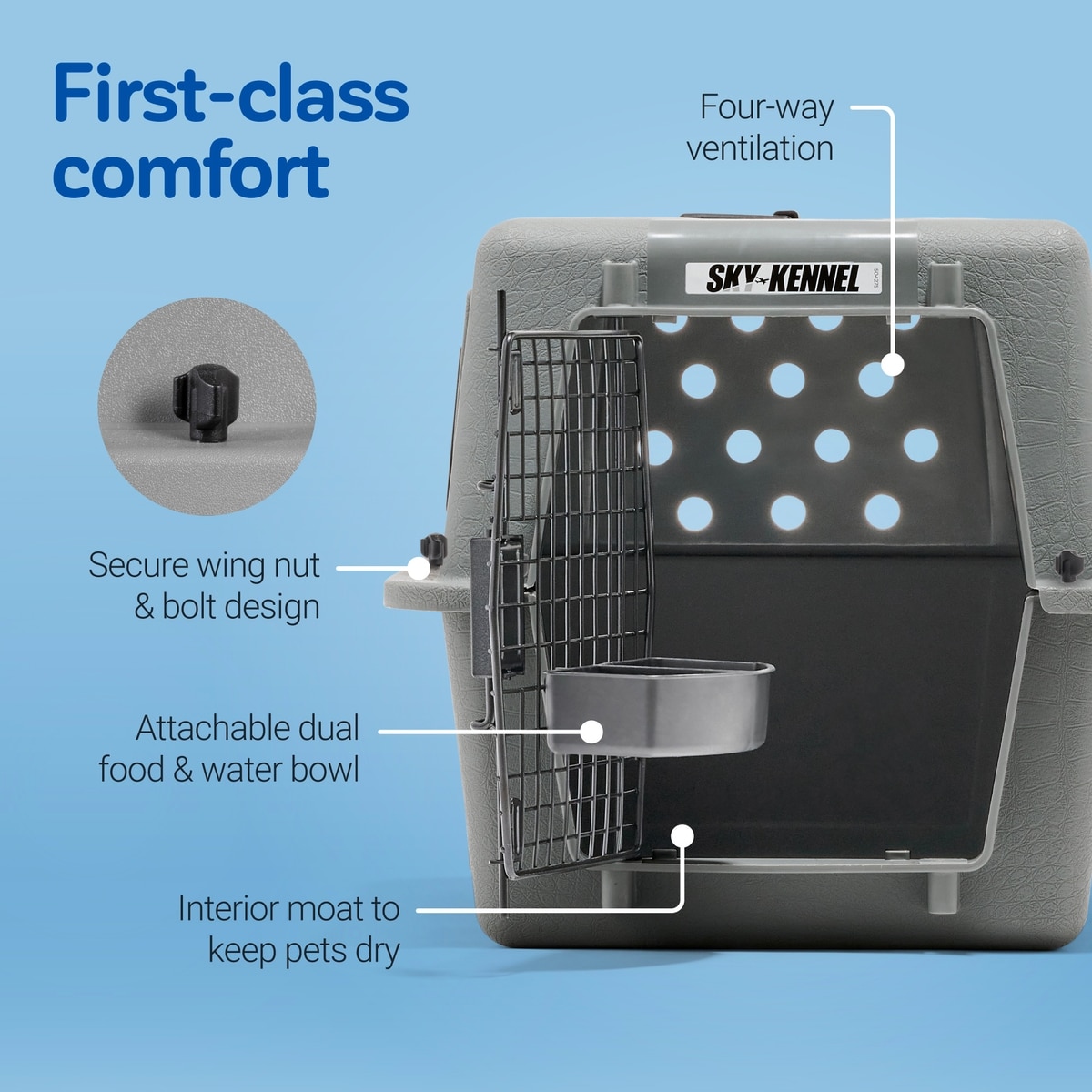 First-class comfort

Four-way ventilation

SKY KENNEL

Secure wing nut & bolt design

Attachable dual food & water bowl

Interior moat to keep pets dry