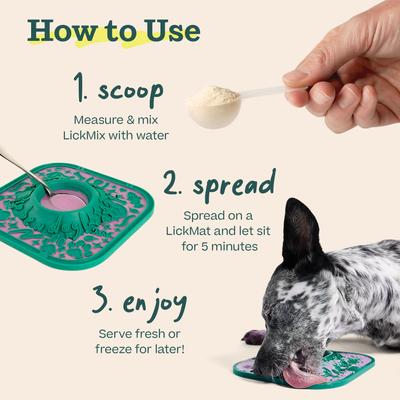 How to Use

1. scoop

Measure & mix LickMix with water

2. spread

Spread on a LickMat and let sit for 5 minutes

3. enjoy

Serve fresh or freeze for later!