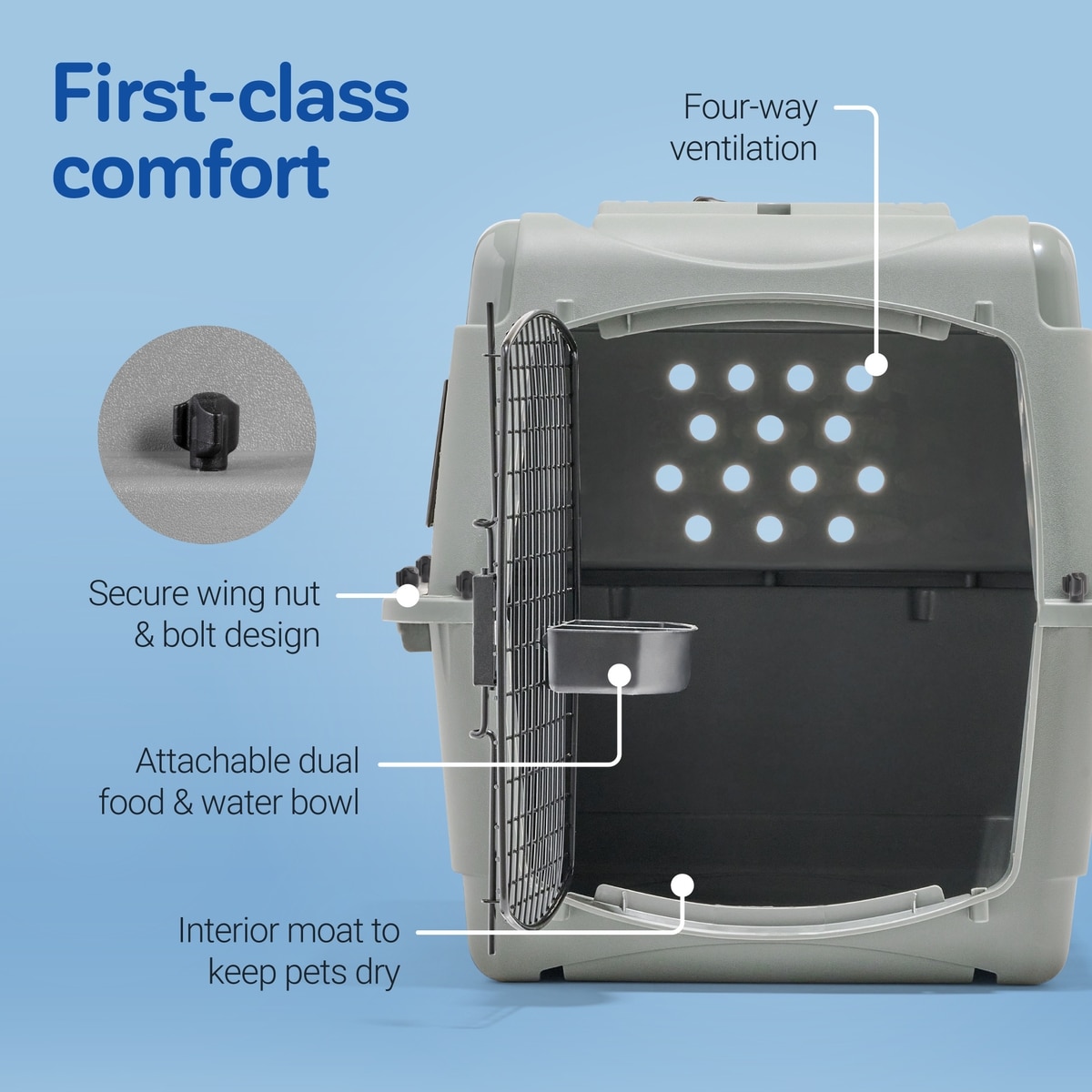 First-class comfort

Four-way ventilation

Secure wing nut & bolt design

Attachable dual food & water bowl

Interior moat to keep pets dry