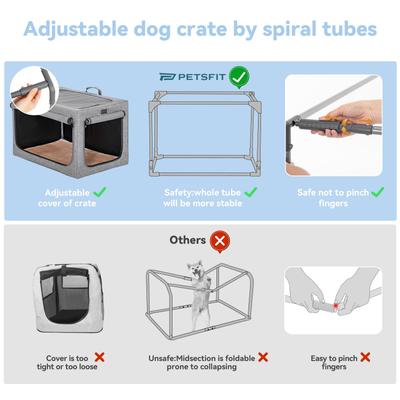 Adjustable dog crate by spiral tubes

PETSFIT

Adjustable cover of crate

Safety:whole tube will be more stable

Safe not to pinch fingers

Others

Cover is too tight or too loose

Unsafe:Midsection is foldable prone to collapsing

Easy to pinch fingers