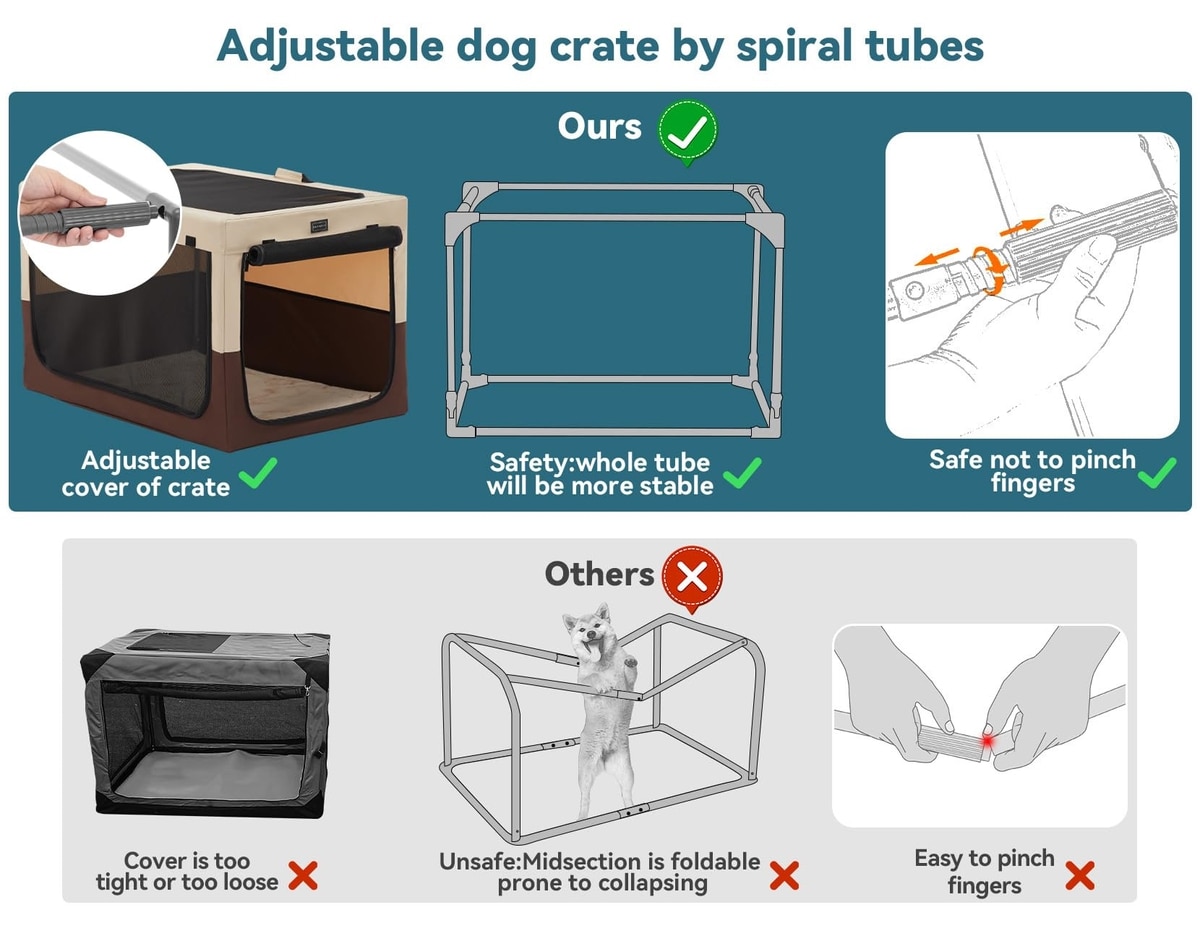 Adjustable dog crate by spiral tubes

Ours

Adjustable cover of crate

Safety:whole tube will be more stable

Safe not to pinch fingers

Others

Cover is too tight or too loose

Unsafe:Midsection is foldable prone to collapsing

Easy to pinch fingers