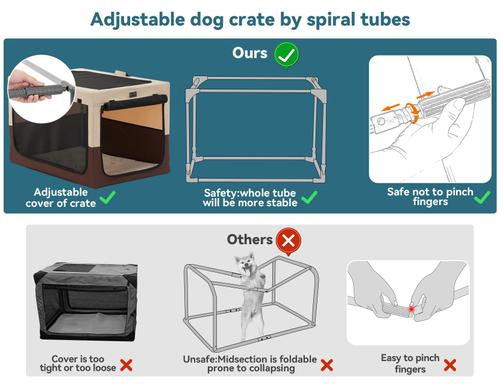 Adjustable dog crate by spiral tubes

Ours

Adjustable cover of crate

Safety:whole tube will be more stable

Safe not to pinch fingers

Others

Cover is too tight or too loose

Unsafe:Midsection is foldable prone to collapsing

Easy to pinch fingers