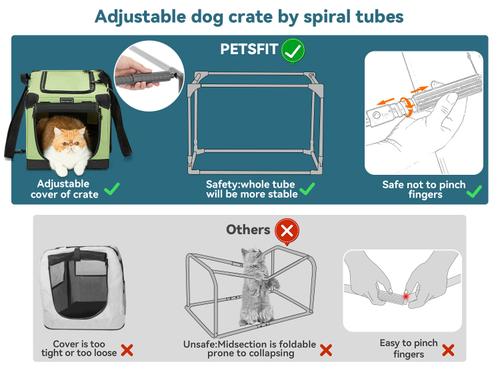 Adjustable dog crate by spiral tubes

PETSFIT

Adjustable cover of crate

Safety:whole tube will be more stable

Safe not to pinch fingers

Others

Cover is too tight or too loose

Unsafe:Midsection is foldable prone to collapsing

Easy to pinch fingers