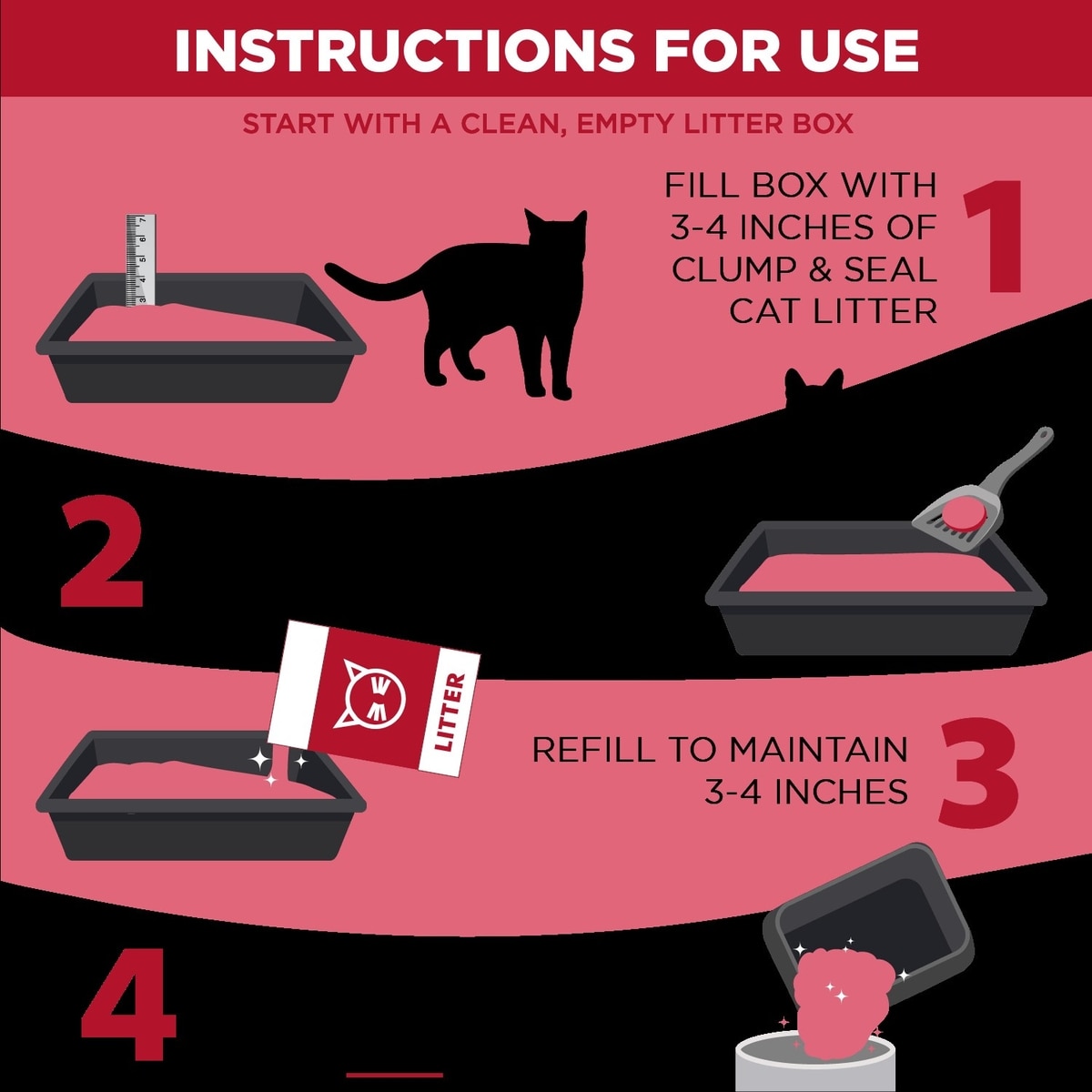 INSTRUCTIONS FOR USE

START WITH A CLEAN, EMPTY LITTER BOX

FILL BOX WITH 3-4 INCHES OF CLUMP & SEAL CAT LITTER

1

2

LITTER

REFILL TO MAINTAIN 3-4 INCHES

3

4