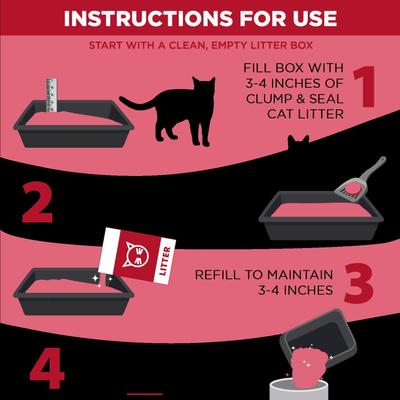 INSTRUCTIONS FOR USE

START WITH A CLEAN, EMPTY LITTER BOX

FILL BOX WITH 3-4 INCHES OF CLUMP & SEAL CAT LITTER

1

2

LITTER

REFILL TO MAINTAIN 3-4 INCHES

3

4