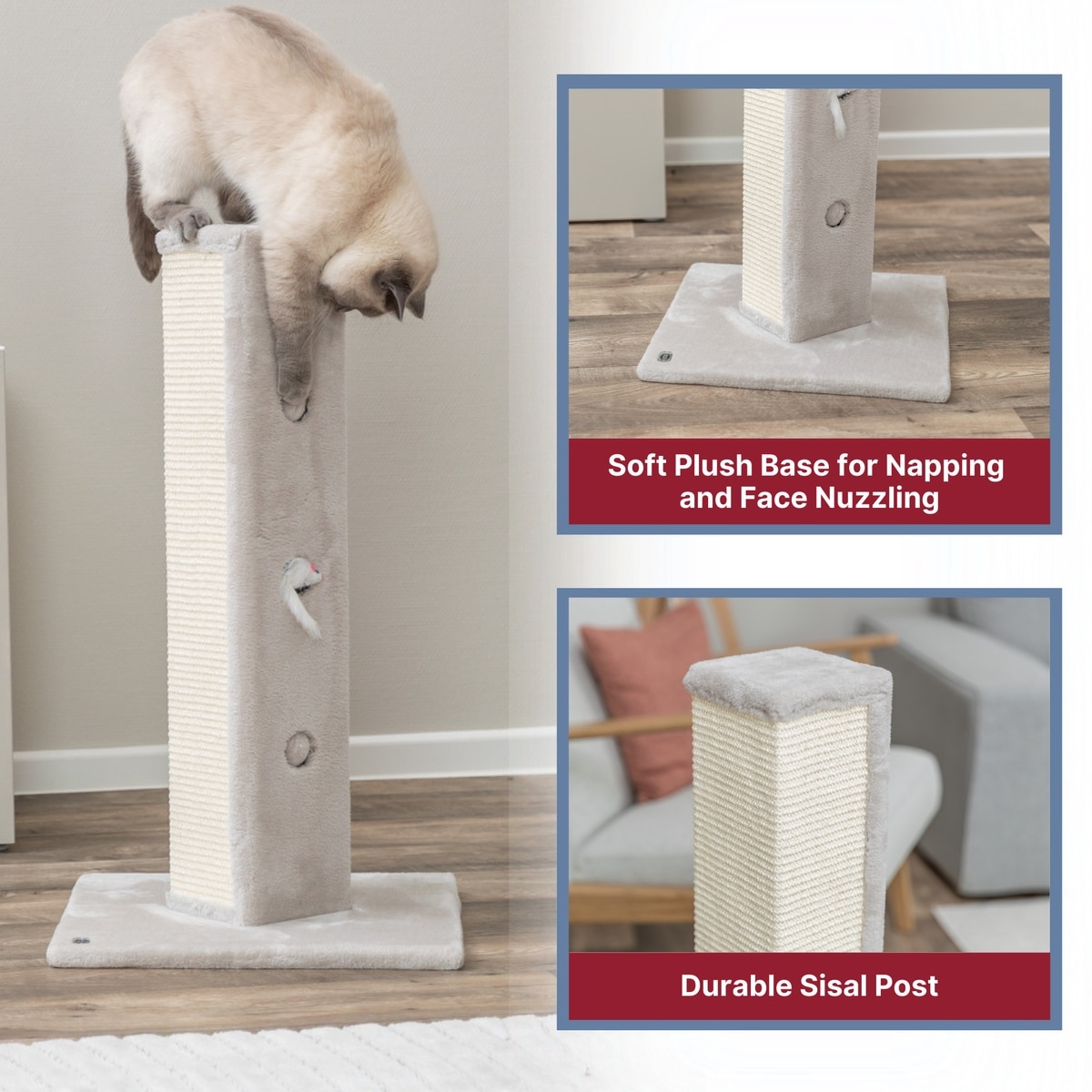 Soft Plush Base for Napping and Face Nuzzling

Durable Sisal Post