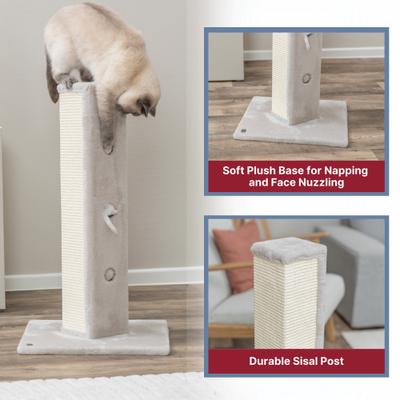 Soft Plush Base for Napping and Face Nuzzling

Durable Sisal Post