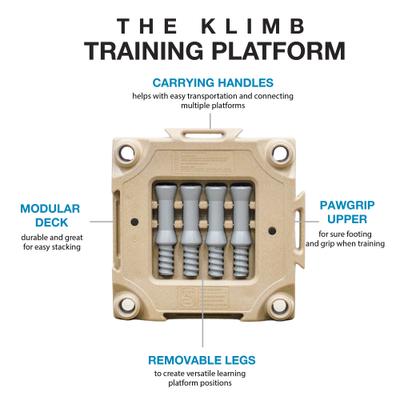 THE KLIMB
TRAINING PLATFORM

CARRYING HANDLES
helps with easy transportation and connecting multiple platforms

MODULAR DECK
durable and great for easy stacking

PAWGRIP UPPER
for sure footing and grip when training

REMOVABLE LEGS
to create versatile learning platform positions