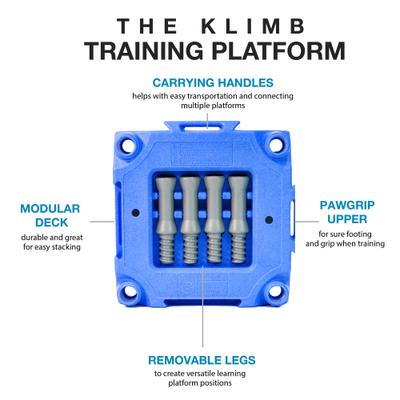 THE KLIMB
TRAINING PLATFORM

CARRYING HANDLES
helps with easy transportation and connecting multiple platforms

MODULAR DECK
durable and great for easy stacking

PAWGRIP UPPER
for sure footing and grip when training

REMOVABLE LEGS
to create versatile learning platform positions