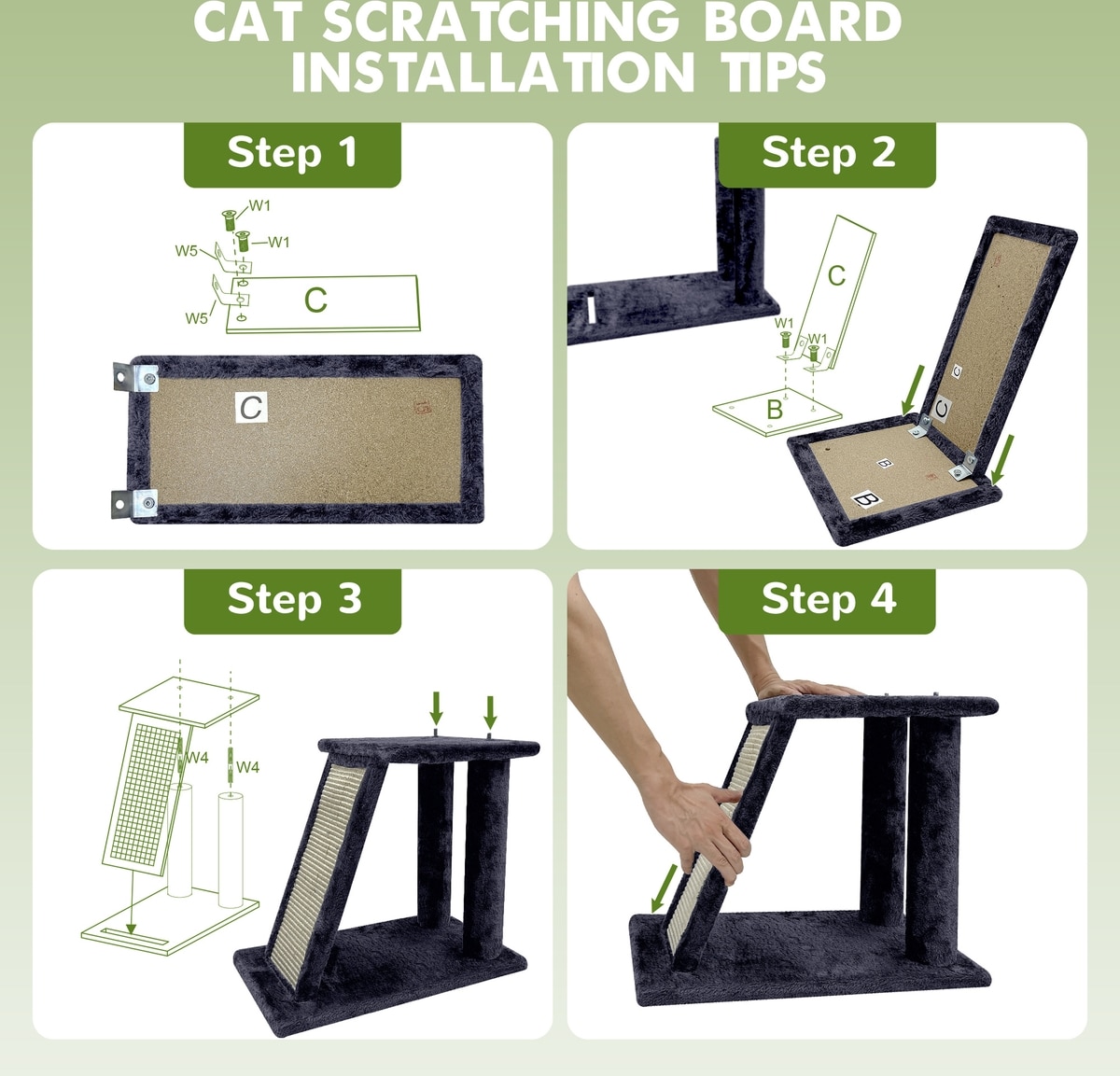 CAT SCRATCHING BOARD INSTALLATION TIPS

Step 1

W1
W1
W5
W5
C
C

Step 2

C
W1
W1
B
C
C
B
B

Step 3

W4
W4

Step 4