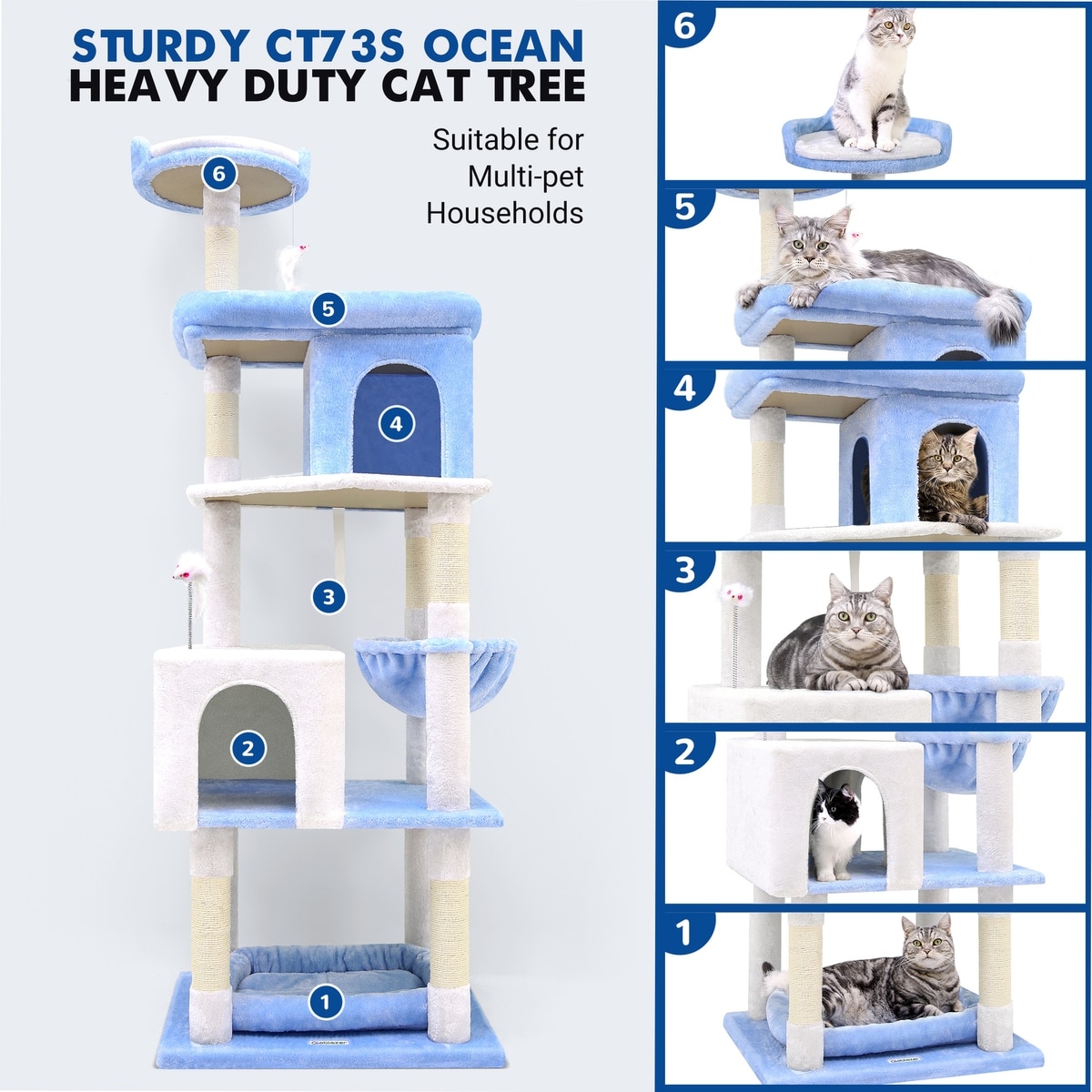 STURDY CT73S OCEAN
HEAVY DUTY CAT TREE

Suitable for Multi-pet Households

6
5
4
3
2
1

6
5
4
3
2
1