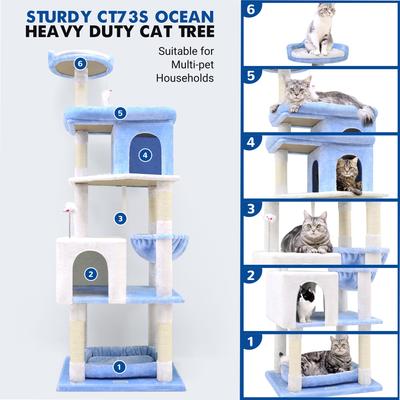 STURDY CT73S OCEAN
HEAVY DUTY CAT TREE

Suitable for Multi-pet Households

6

5

4

3

2

1

6

5

4

3

2

1