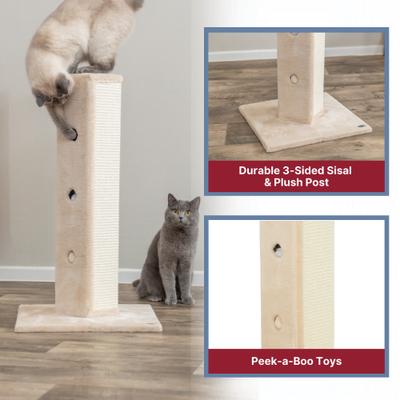 Durable 3-Sided Sisal & Plush Post

Peek-a-Boo Toys