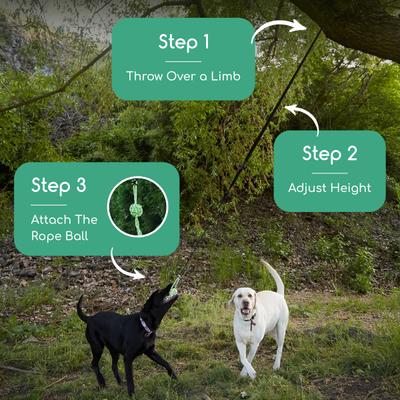 Step 1

Throw Over a Limb

Step 2

Adjust Height

Step 3

Attach The Rope Ball