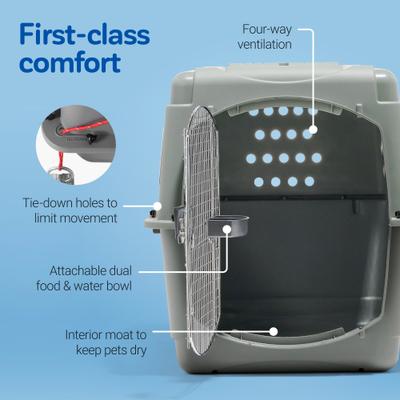 First-class comfort

Four-way ventilation

Tie-down holes to limit movement

Attachable dual food & water bowl

Interior moat to keep pets dry