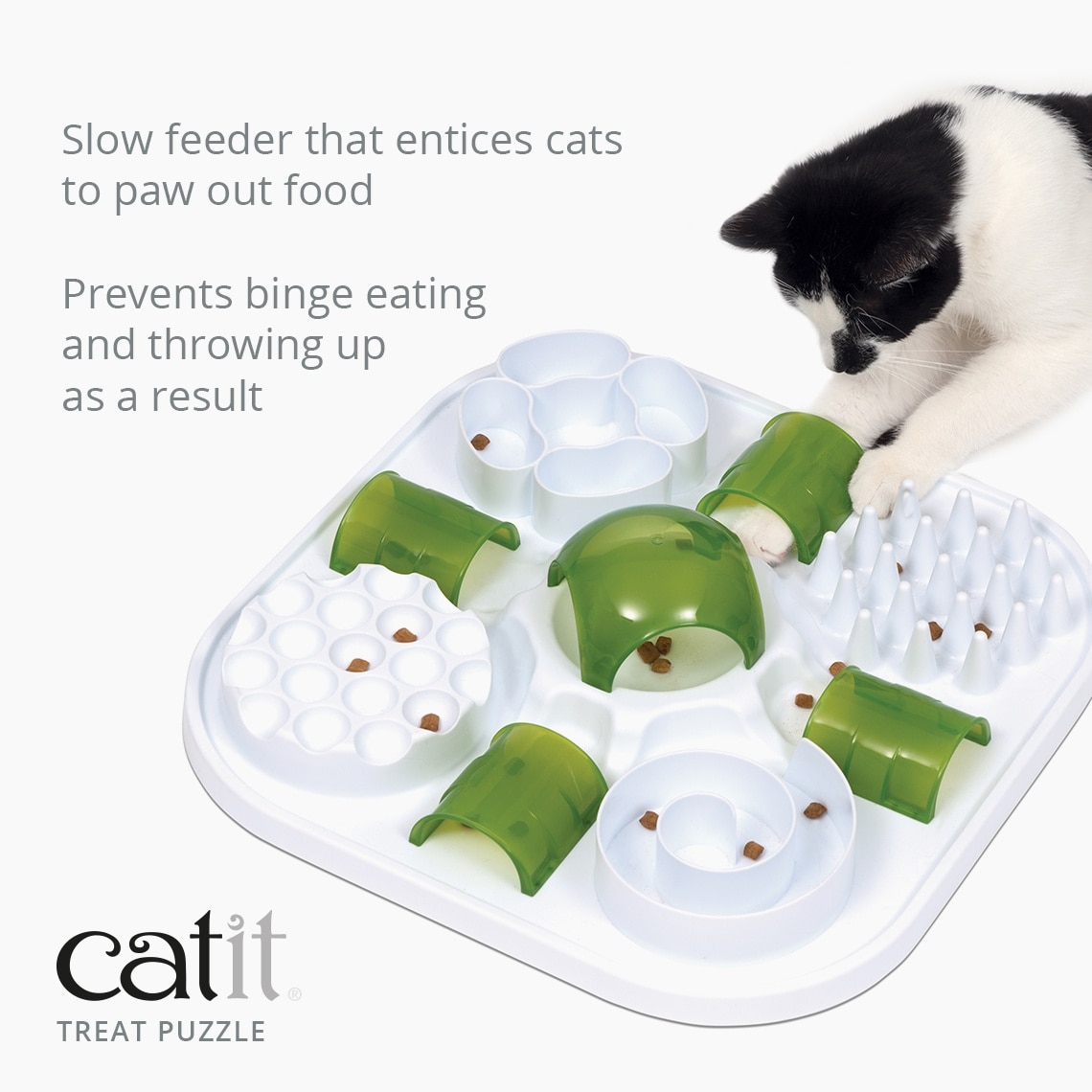 Slow feeder that entices cats to paw out food

Prevents binge eating and throwing up as a result

catit®
TREAT PUZZLE