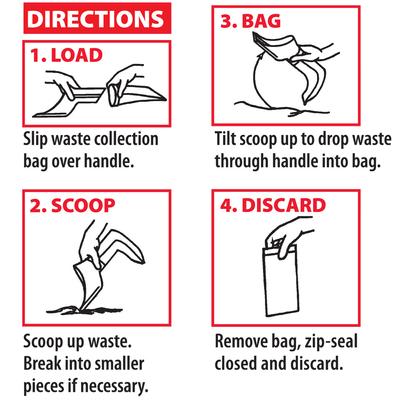 DIRECTIONS

1. LOAD

Slip waste collection bag over handle.

2. SCOOP

Scoop up waste. Break into smaller pieces if necessary.

3. BAG

Tilt scoop up to drop waste through handle into bag.

4. DISCARD

Remove bag, zip-seal closed and discard.