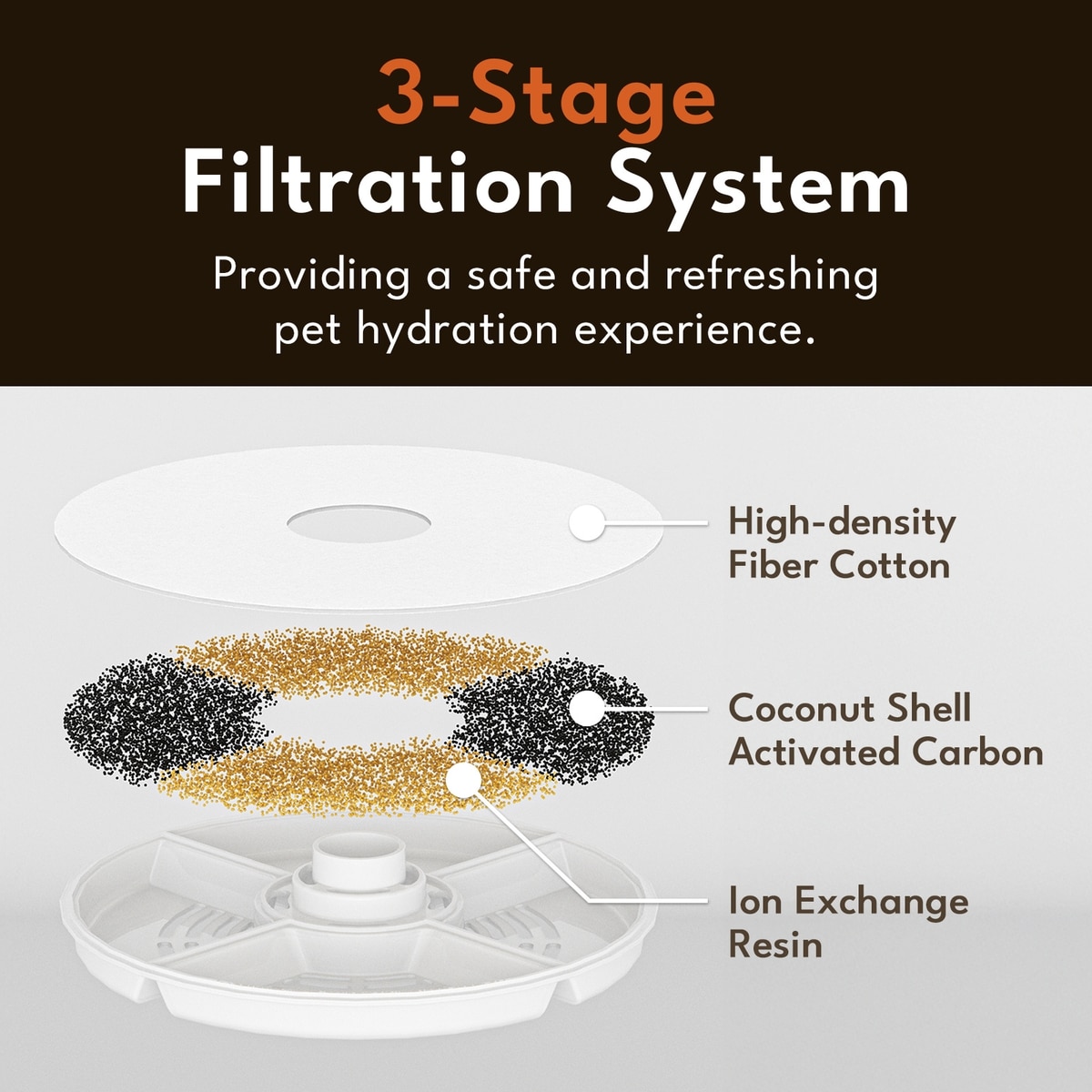 3-Stage
Filtration System

Providing a safe and refreshing pet hydration experience.

High-density Fiber Cotton

Coconut Shell Activated Carbon

Ion Exchange Resin