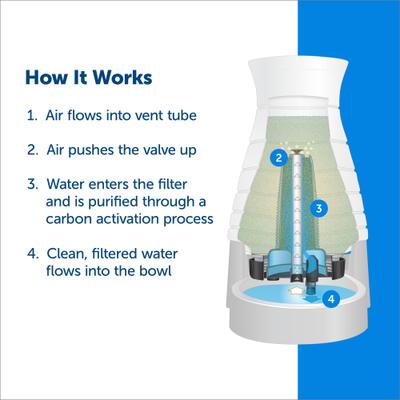 How It Works

1. Air flows into vent tube

2. Air pushes the valve up

3. Water enters the filter and is purified through a carbon activation process

4. Clean, filtered water flows into the bowl

2

3

4