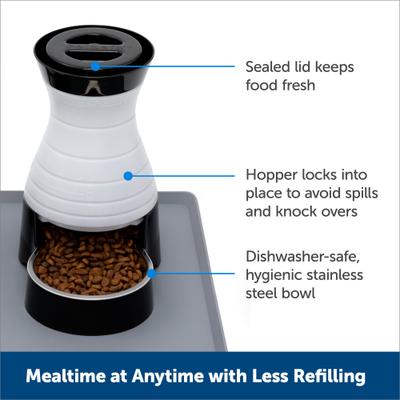 Sealed lid keeps food fresh

Hopper locks into place to avoid spills and knock overs

Dishwasher-safe, hygienic stainless steel bowl

Mealtime at Anytime with Less Refilling