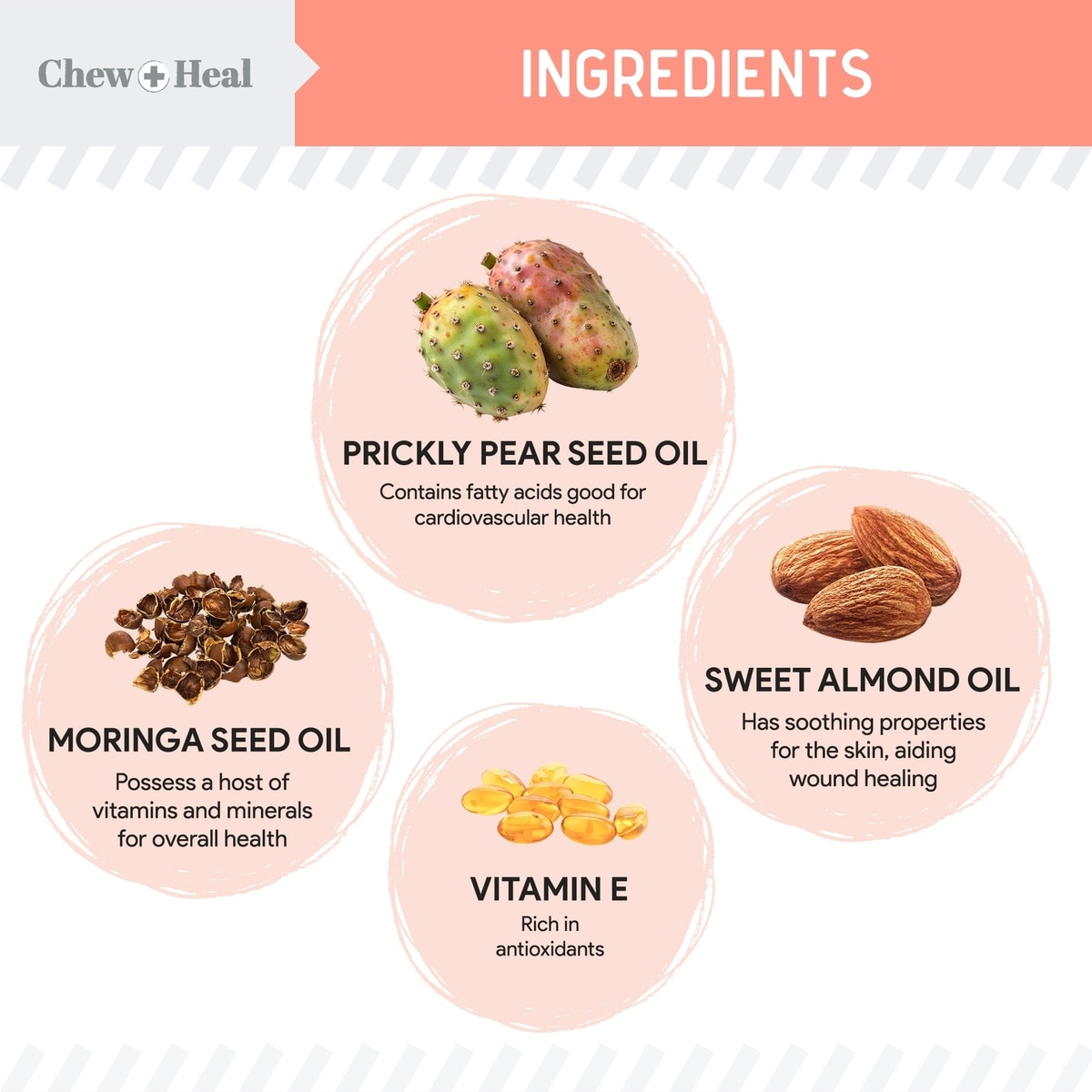 Chew + Heal

INGREDIENTS

PRICKLY PEAR SEED OIL
Contains fatty acids good for cardiovascular health

MORINGA SEED OIL
Possess a host of vitamins and minerals for overall health

SWEET ALMOND OIL
Has soothing properties for the skin, aiding wound healing

VITAMIN E
Rich in antioxidants