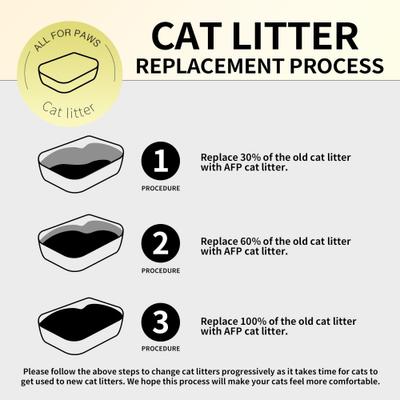 ALL FOR PAWS

Cat litter

CAT LITTER
REPLACEMENT PROCESS

1
PROCEDURE

Replace 30% of the old cat litter with AFP cat litter.

2
PROCEDURE

Replace 60% of the old cat litter with AFP cat litter.

3
PROCEDURE

Replace 100% of the old cat litter with AFP cat litter.

Please follow the above steps to change cat litters progressively as it takes time for cats to get used to new cat litters. We hope this process will make your cats feel more comfortable.