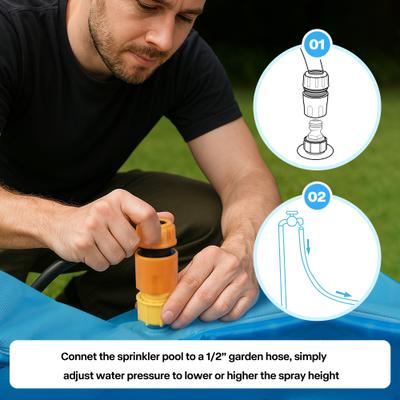 01

02

Connet the sprinkler pool to a 1/2" garden hose, simply adjust water pressure to lower or higher the spray height