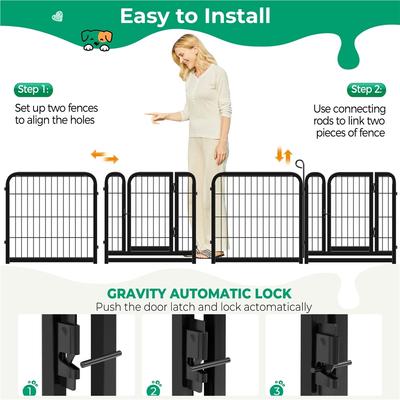 Easy to Install

Step 1:

Set up two fences to align the holes

Step 2:

Use connecting rods to link two pieces of fence

GRAVITY AUTOMATIC LOCK

Push the door latch and lock actomatically

1

2

3