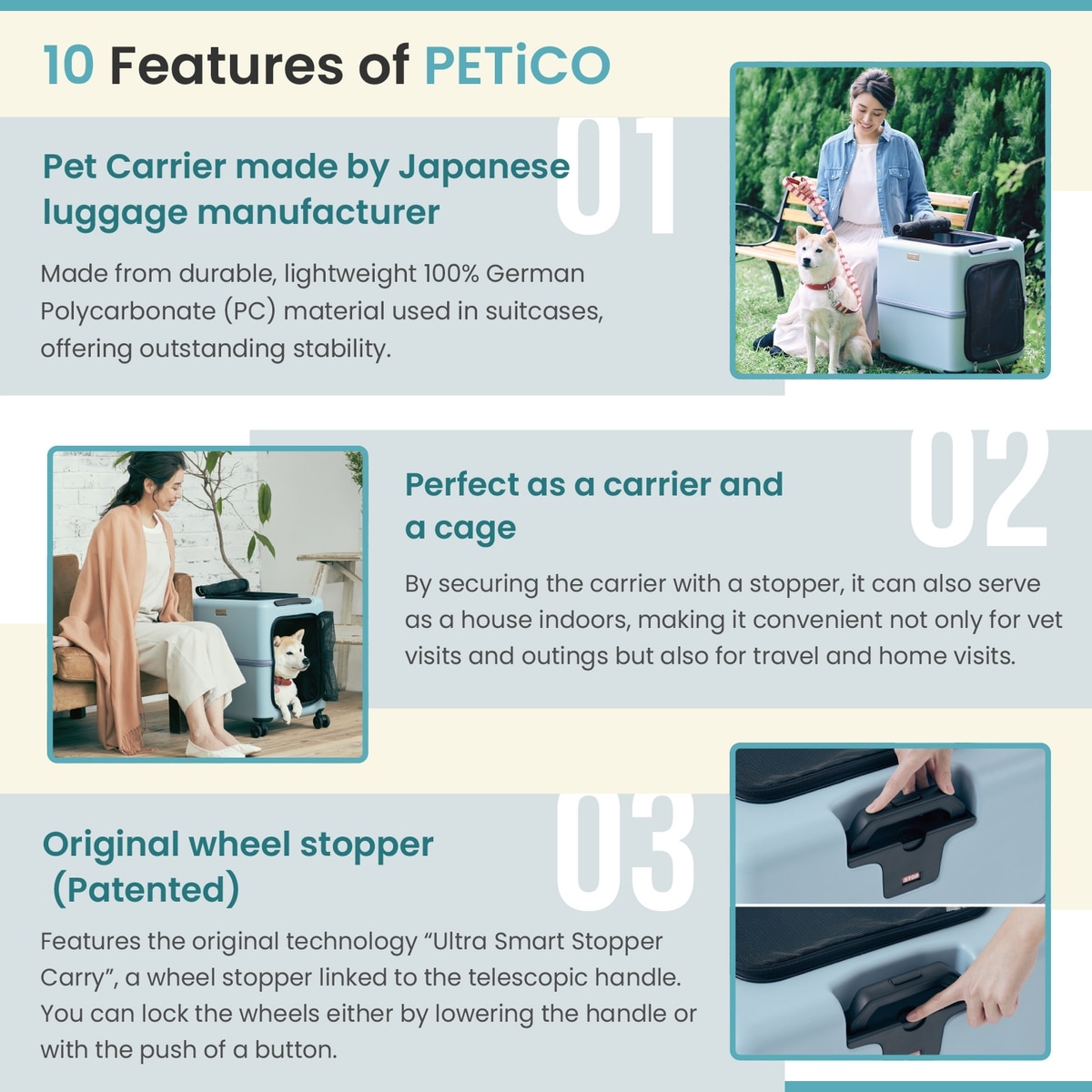 10 Features of PETiCO

01

Pet Carrier made by Japanese luggage manufacturer

Made from durable, lightweight 100% German Polycarbonate (PC) material used in suitcases, offering outstanding stability.

02

Perfect as a carrier and a cage

By securing the carrier with a stopper, it can also serve as a house indoors, making it convenient not only for vet visits and outings but also for travel and home visits.

03

Original wheel stopper (Patented)

Features the original technology “Ultra Smart Stopper Carry”, a wheel stopper linked to the telescopic handle. You can lock the wheels either by lowering the handle or with the push of a button.

STOP