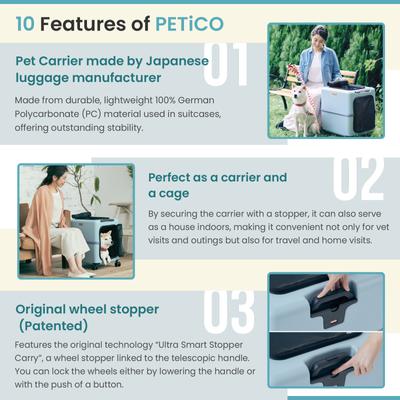 10 Features of PETiCO

01

Pet Carrier made by Japanese luggage manufacturer

Made from durable, lightweight 100% German Polycarbonate (PC) material used in suitcases, offering outstanding stability.

02

Perfect as a carrier and a cage

By securing the carrier with a stopper, it can also serve as a house indoors, making it convenient not only for vet visits and outings but also for travel and home visits.

03

Original wheel stopper (Patented)

Features the original technology "Ultra Smart Stopper Carry", a wheel stopper linked to the telescopic handle. You can lock the wheels either by lowering the handle or with the push of a button.