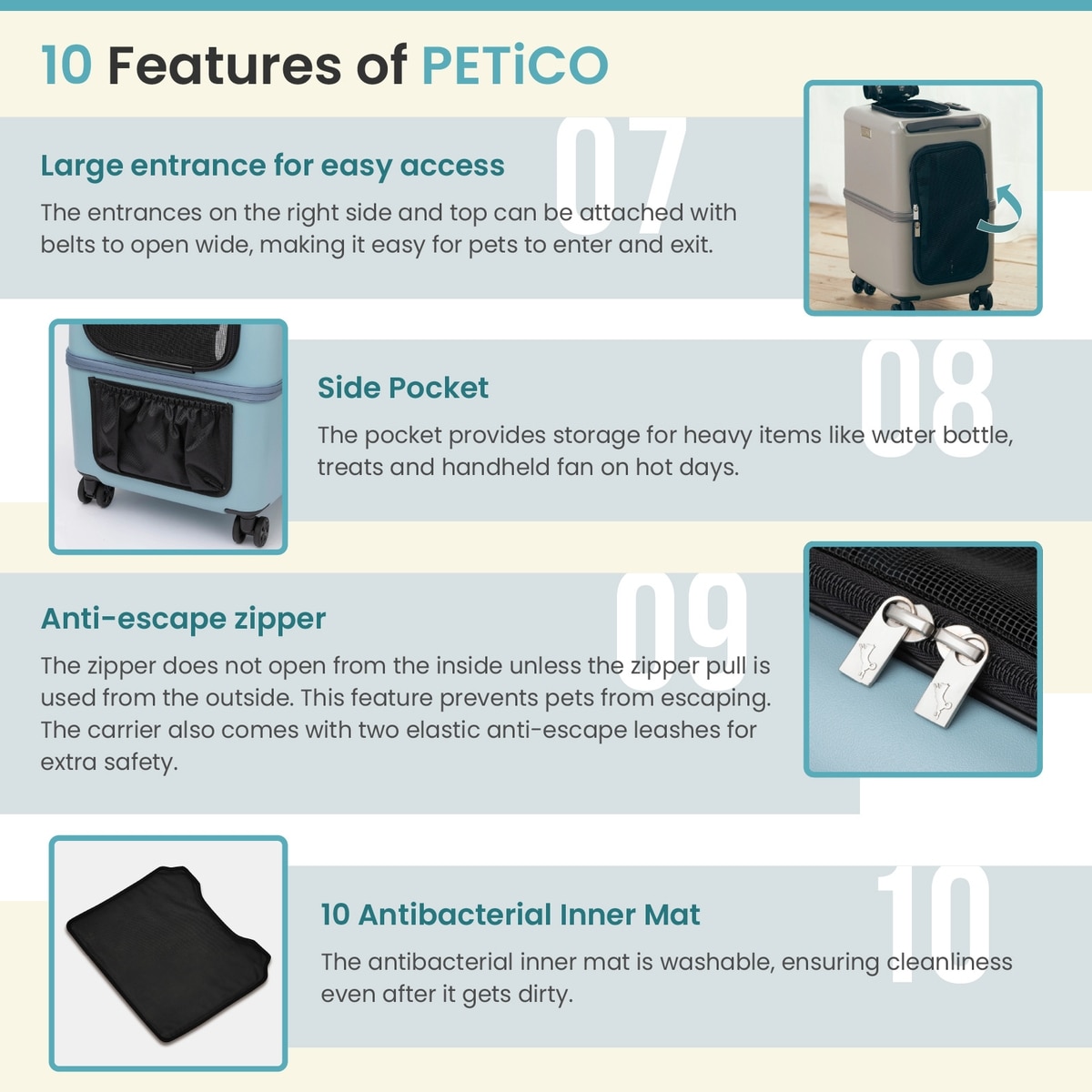 10 Features of PETiCO

07

Large entrance for easy access

The entrances on the right side and top can be attached with belts to open wide, making it easy for pets to enter and exit.

08

Side Pocket

The pocket provides storage for heavy items like water bottle, treats and handheld fan on hot days.

09

Anti-escape zipper

The zipper does not open from the inside unless the zipper pull is used from the outside. This feature prevents pets from escaping. The carrier also comes with two elastic anti-escape leashes for extra safety.

10

10 Antibacterial Inner Mat

The antibacterial inner mat is washable, ensuring cleanliness even after it gets dirty.