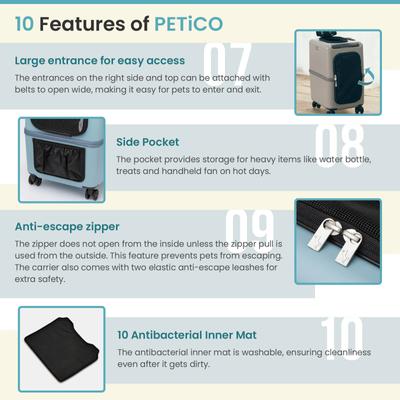 10 Features of PETiCO

07

Large entrance for easy access

The entrances on the right side and top can be attached with belts to open wide, making it easy for pets to enter and exit.

08

Side Pocket

The pocket provides storage for heavy items like water bottle, treats and handheld fan on hot days.

09

Anti-escape zipper

The zipper does not open from the inside unless the zipper pull is used from the outside. This feature prevents pets from escaping. The carrier also comes with two elastic anti-escape leashes for extra safety.

10

10 Antibacterial Inner Mat

The antibacterial inner mat is washable, ensuring cleanliness even after it gets dirty.