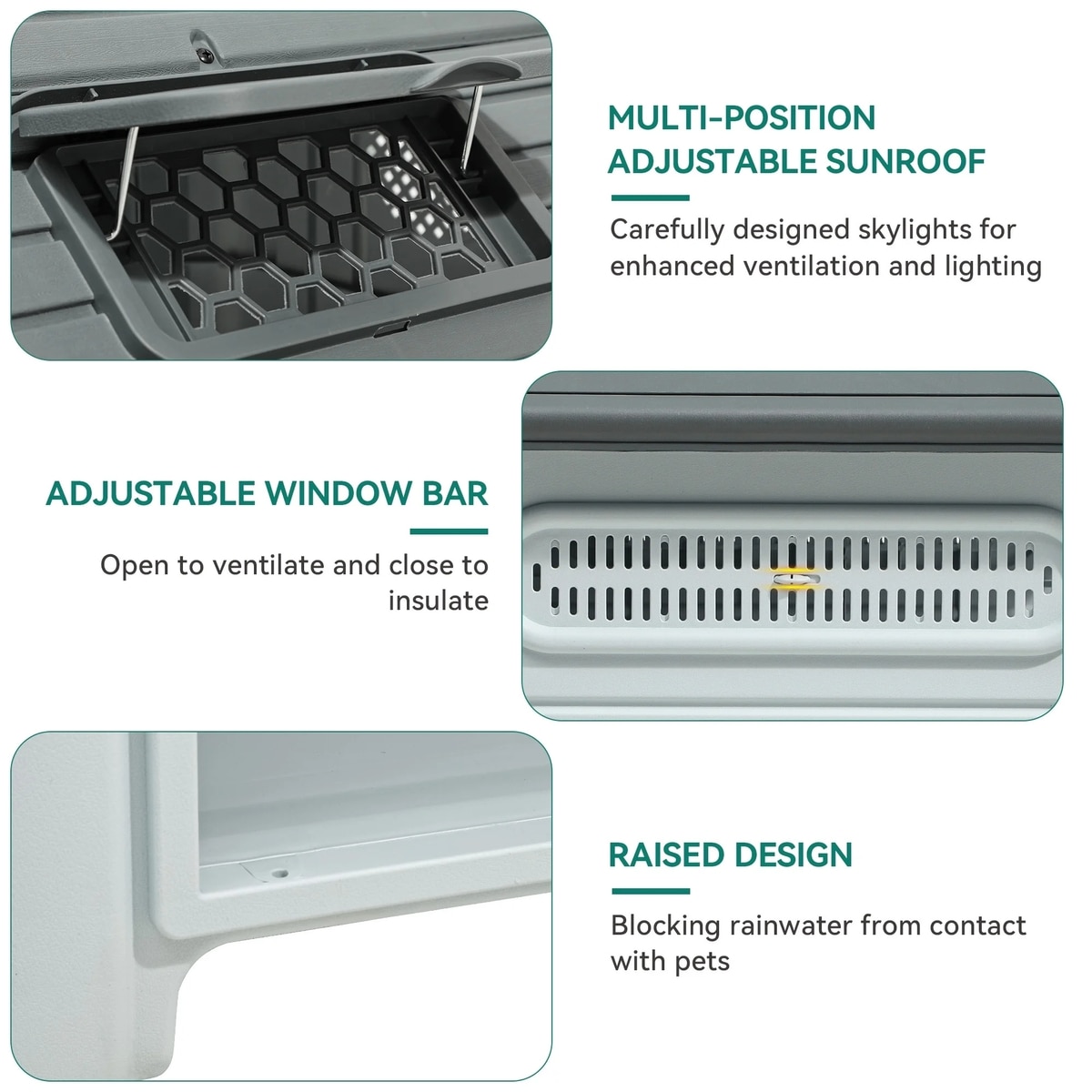 MULTI-POSITION ADJUSTABLE SUNROOF

Carefully designed skylights for enhanced ventilation and lighting

ADJUSTABLE WINDOW BAR

Open to ventilate and close to insulate

RAISED DESIGN

Blocking rainwater from contact with pets