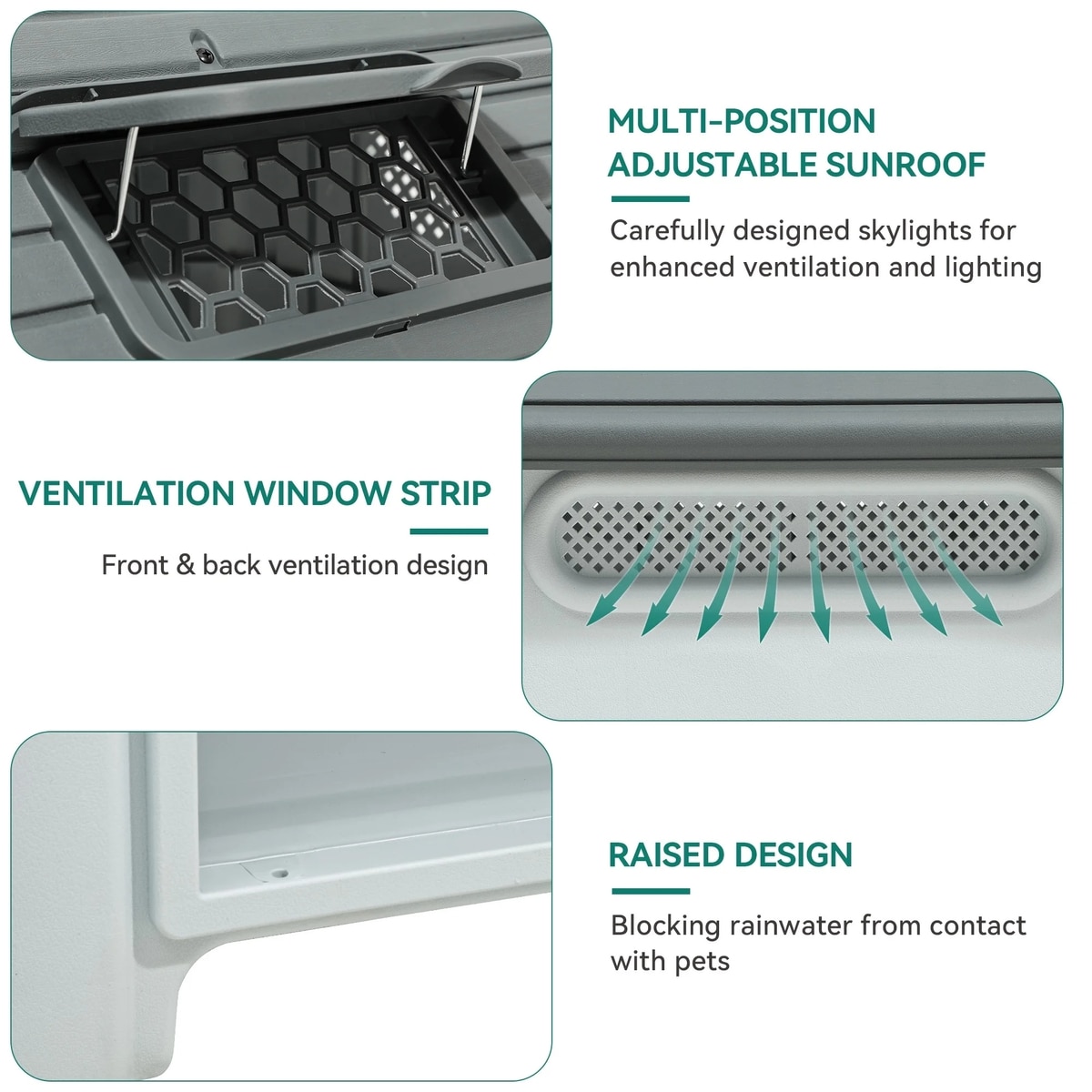 MULTI-POSITION ADJUSTABLE SUNROOF

Carefully designed skylights for enhanced ventilation and lighting

VENTILATION WINDOW STRIP

Front & back ventilation design

RAISED DESIGN

Blocking rainwater from contact with pets