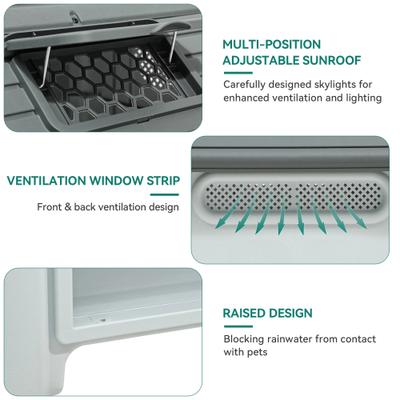 MULTI-POSITION ADJUSTABLE SUNROOF

Carefully designed skylights for enhanced ventilation and lighting

VENTILATION WINDOW STRIP

Front & back ventilation design

RAISED DESIGN

Blocking rainwater from contact with pets