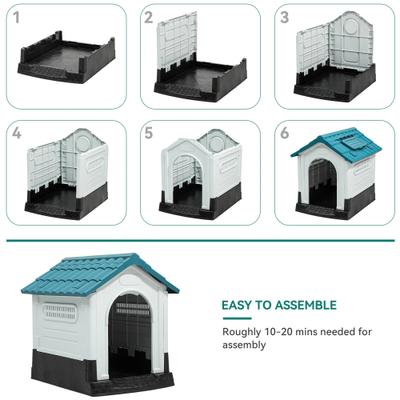 1

2

3

4

5

6

EASY TO ASSEMBLE

Roughly 10-20 mins needed for assembly