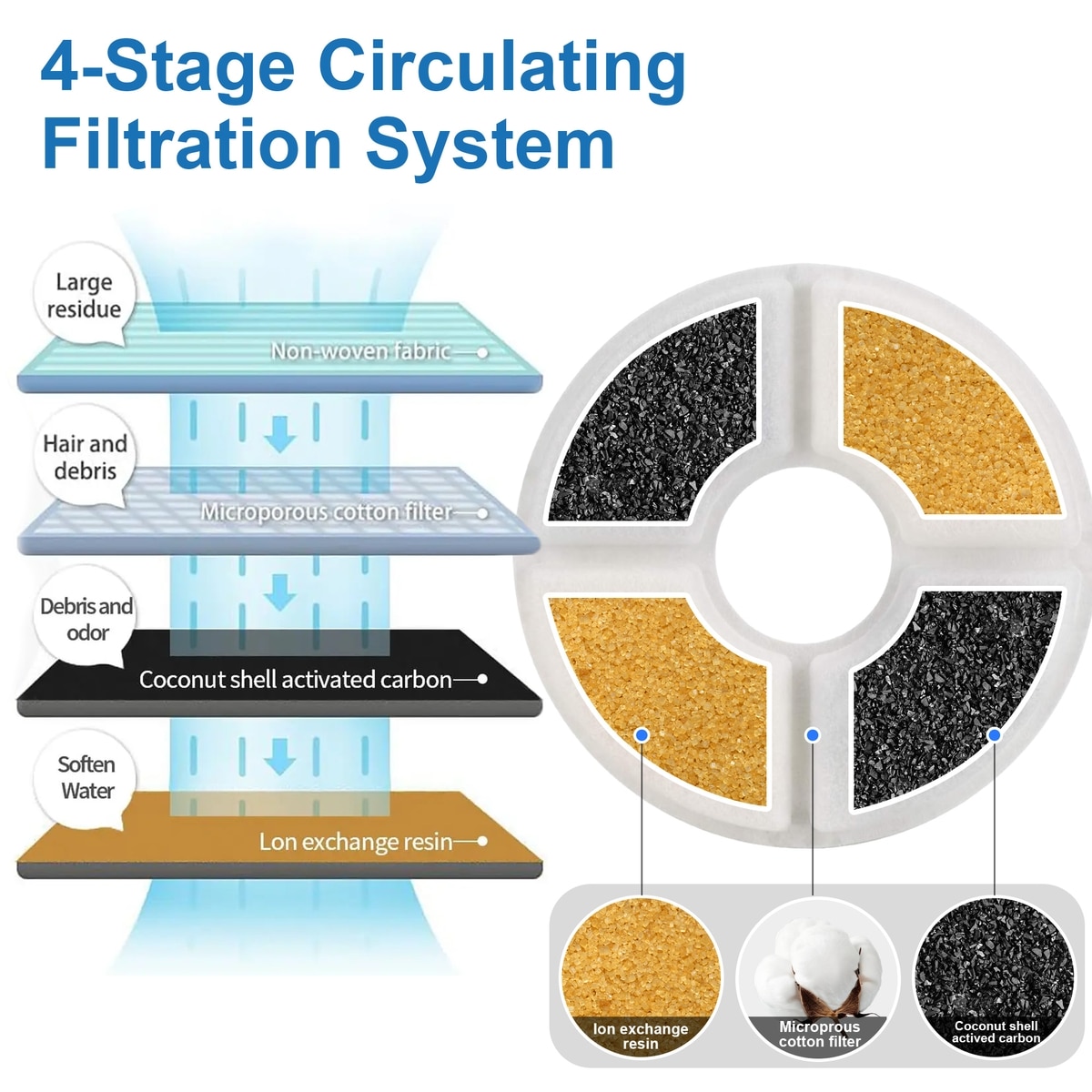 4-Stage Circulating Filtration System

Large residue

Non-woven fabric

Hair and debris

Microporous cotton filter

Debris and odor

Coconut shell activated carbon

Soften Water

Lon exchange resin

Ion exchange resin

Microprous cotton filter

Coconut shell actived carbon