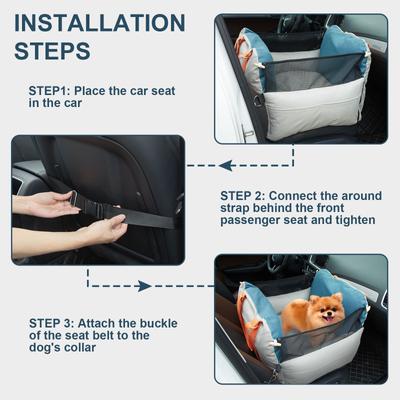 INSTALLATION STEPS

STEP1: Place the car seat in the car

STEP 2: Connect the around strap behind the front passenger seat and tighten

STEP 3: Attach the buckle of the seat belt to the dog's collar